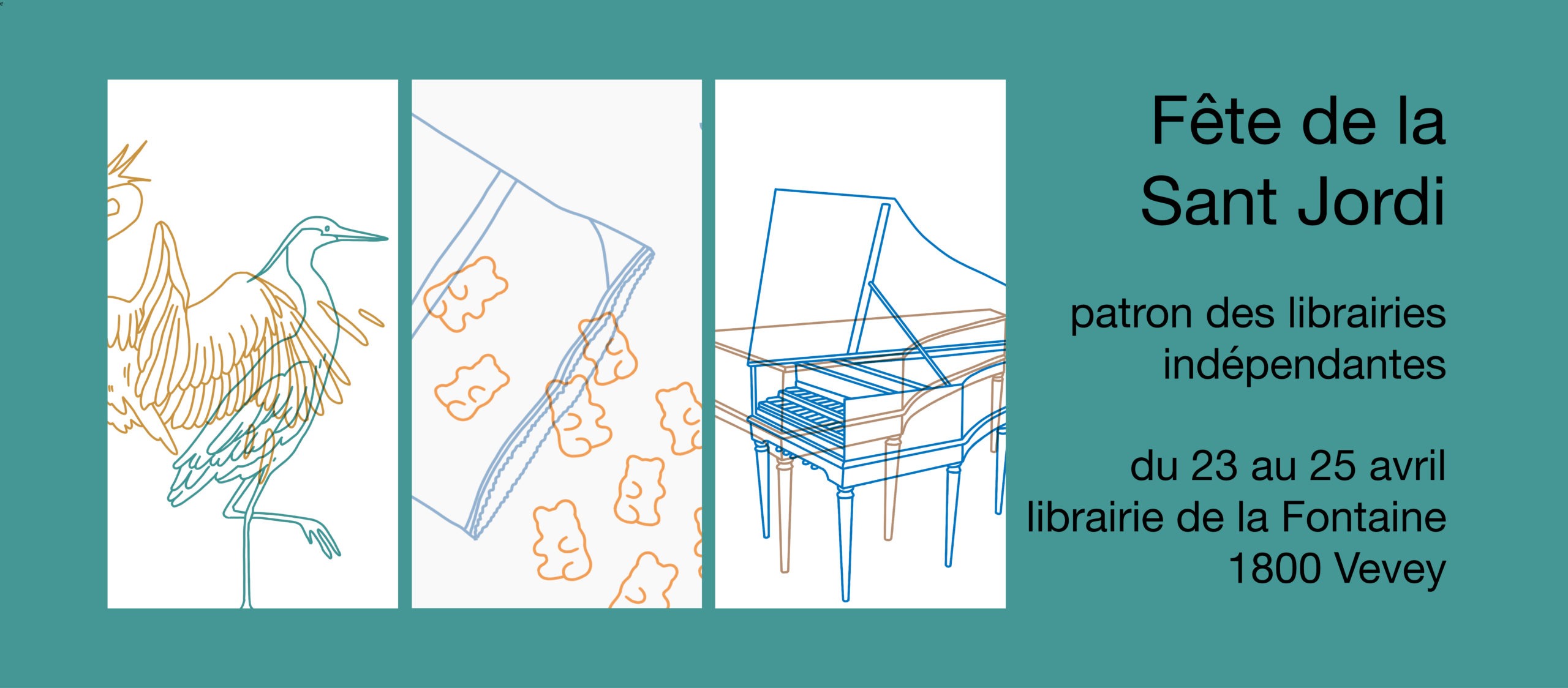 Fête de la Sant Jordi

patron des librairies indépendantes

du 23 au 25 avril
librairie de la Fontaine
1800 Vevey